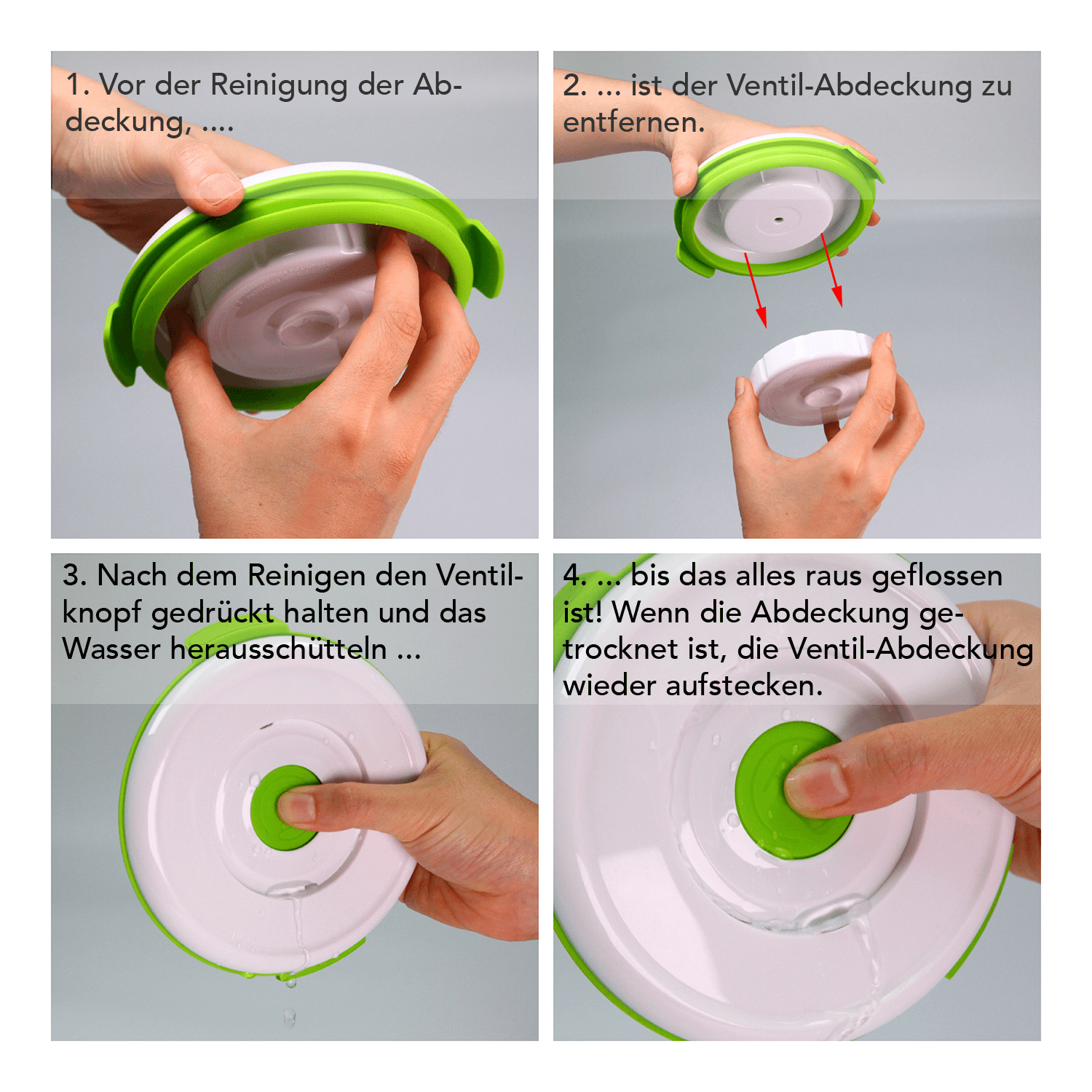 1. Vor der Reinigung der Abdeckung, ....

2. ... ist der Ventil-Abdeckung zu entfernen.

3. Nach dem Reinigen den Ventilknopf gedrückt halten und das Wasser herausschütteln ...

4. ... bis das alles raus geflossen ist! Wenn die Abdeckung getrocknet ist, die Ventil-Abdeckung wieder aufstecken.